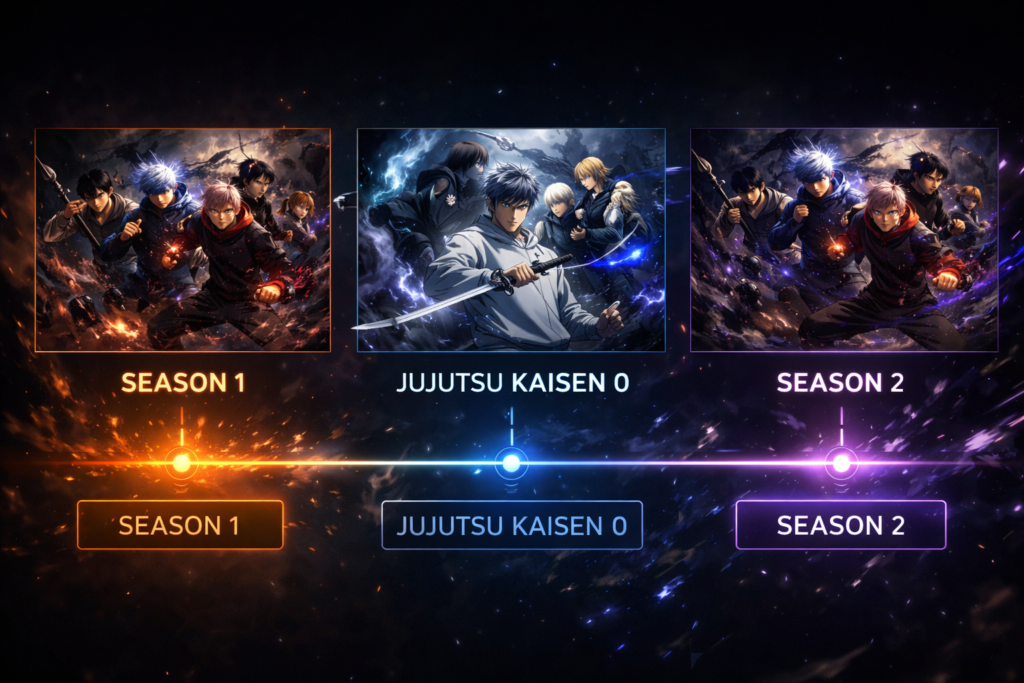 SEASON 1

JUJUTSU KAISEN 0

SEASON 2

SEASON 1

JUJUTSU KAISEN 0

SEASON 2